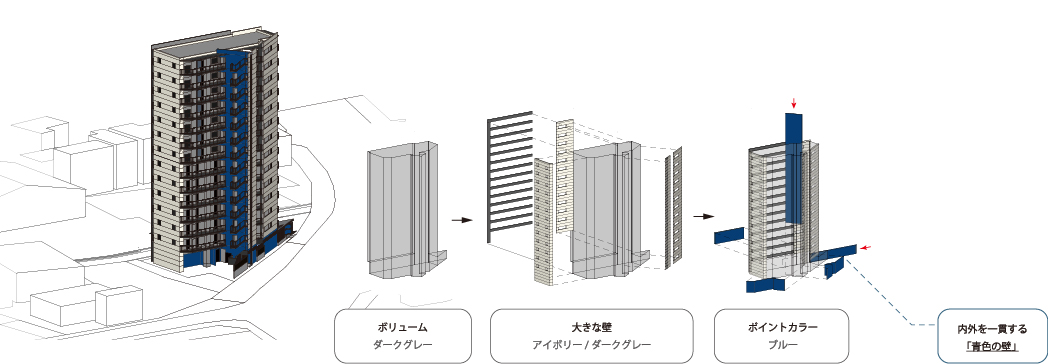 ボリューム
ダークグレー

大きな壁
アイボリー / ダークグレー

ポイントカラー
ブルー

内外を一貫する
「青色の壁」